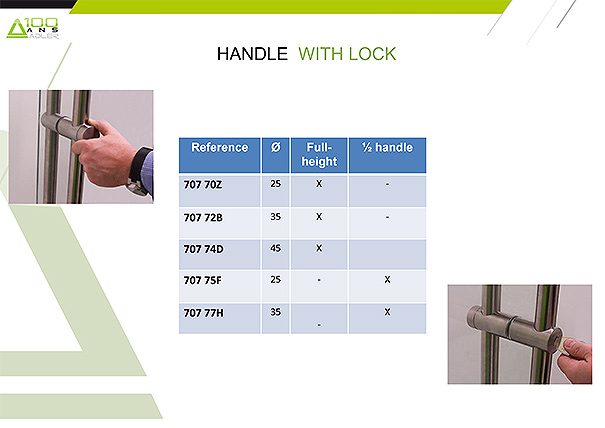 100 ANS ADLER

HANDLE WITH LOCK

| Reference | Ø | Full-height | ½ handle |
|---|---|---|---|
| 707 70Z | 25 | X | - |
| 707 72B | 35 | X | - |
| 707 74D | 45 | X | |
| 707 75F | 25 | - | X |
| 707 77H | 35 | - | X |