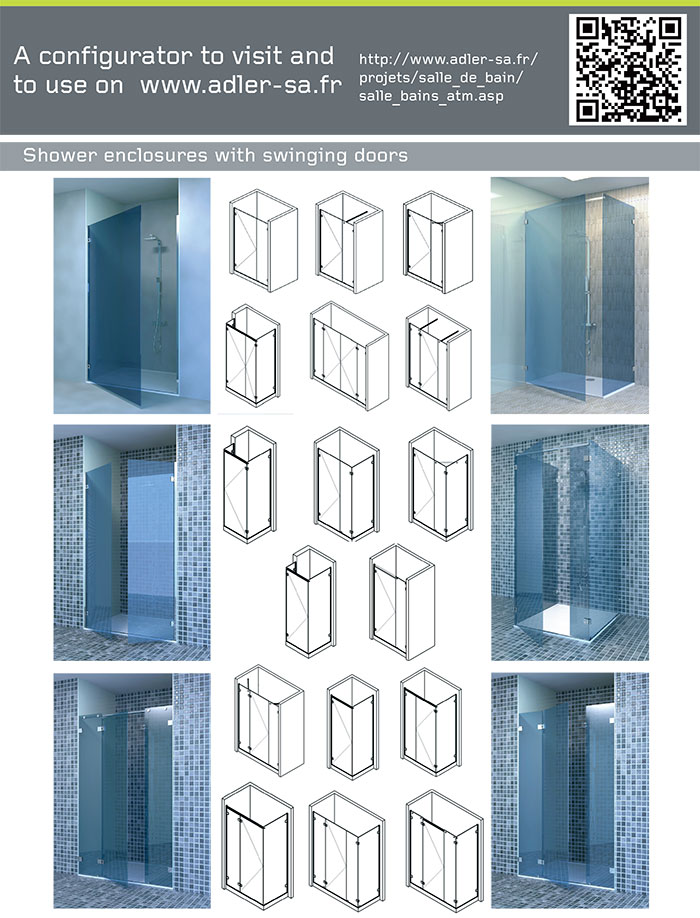 A configurator to visit and to use on www.adler-sa.fr

http://www.adler-sa.fr/projets/salle_de_bain/salle_bains_atm.asp

Shower enclosures with swinging doors