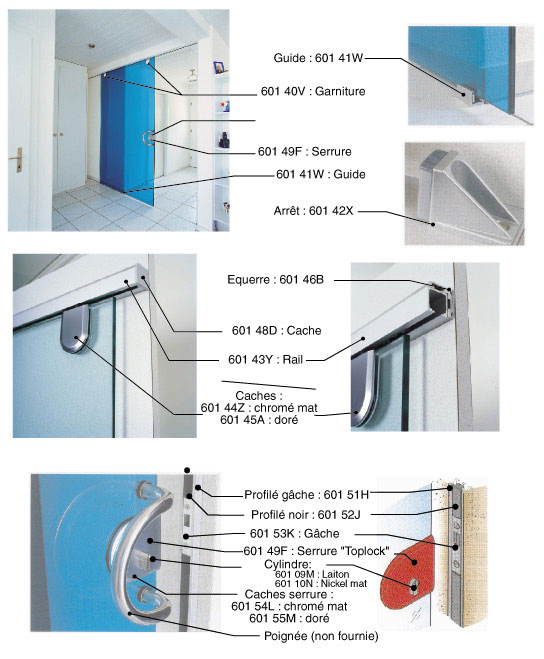 Guide : 601 41W

601 40V : Garniture

601 49F : Serrure

601 41W : Guide

Arrêt : 601 42X

Equerre : 601 46B

601 48D : Cache

601 43Y : Rail

Caches :
601 44Z : chromé mat
601 45A : doré

Profilé gâche : 601 51H

Profilé noir : 601 52J

601 53K : Gâche

601 49F : Serrure "Toplock"

Cylindre:
601 09M : Laiton
601 10N : Nickel mat

Caches serrure :
601 54L : chromé mat
601 55M : doré

Poignée (non fournie)